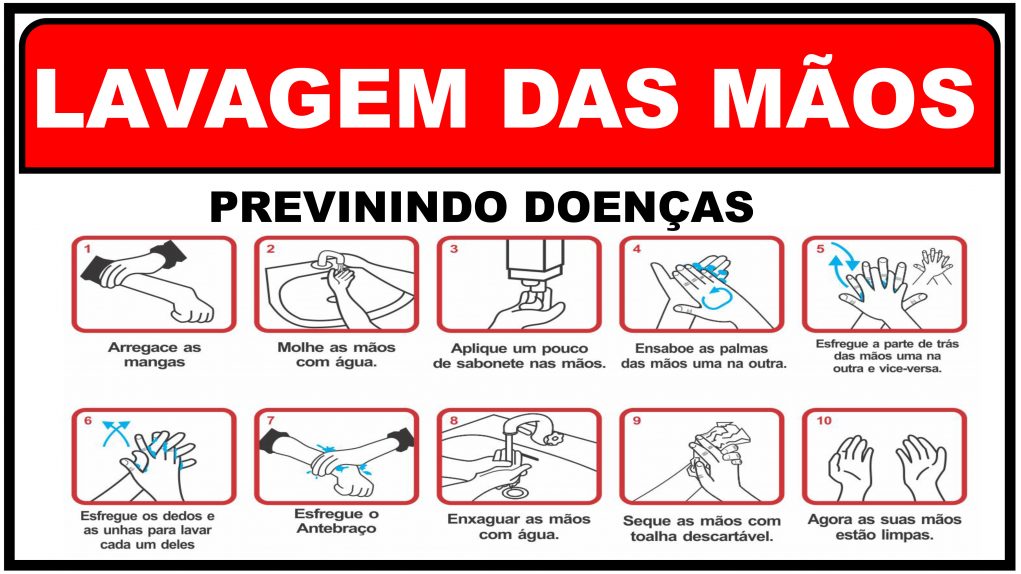 LAVAGEM DAS MÃOS

PREVININDO DOENÇAS

1
Arregace as mangas

2
Molhe as mãos com água.

3
Aplique um pouco de sabonete nas mãos.

4
Ensaboe as palmas das mãos uma na outra.

5
Esfregue a parte de trás das mãos uma na outra e vice-versa.

6
Esfregue os dedos e as unhas para lavar cada um deles

7
Esfregue o Antebraço

8
Enxaguar as mãos com água.

9
Seque as mãos com toalha descartável.

10
Agora as suas mãos estão limpas.